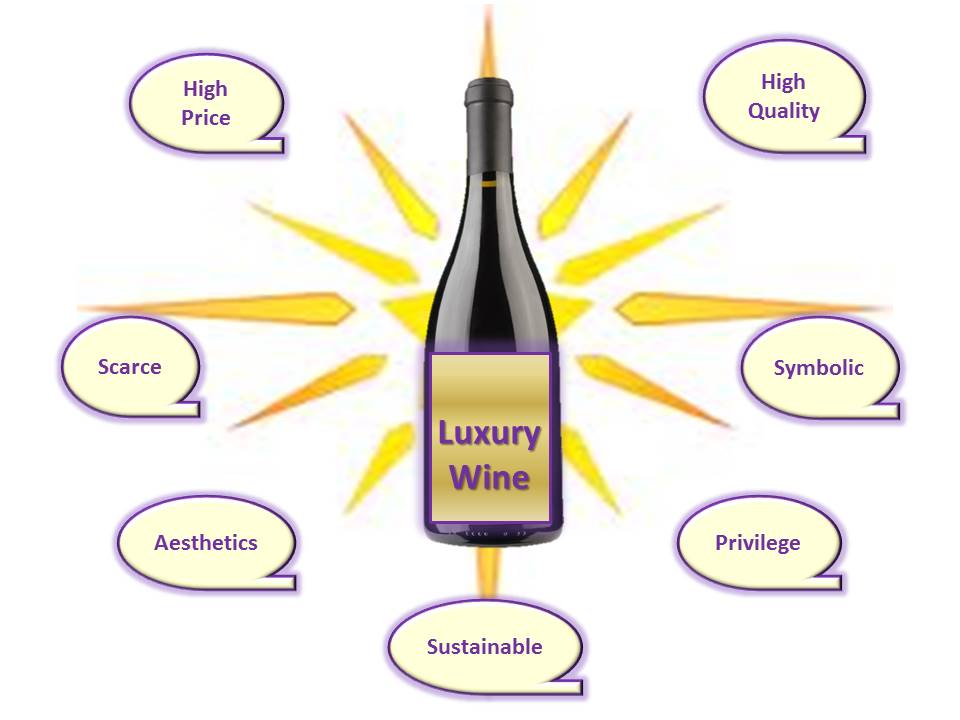 High Price

High Quality

Scarce

Symbolic

Luxury Wine

Aesthetics

Privilege

Sustainable